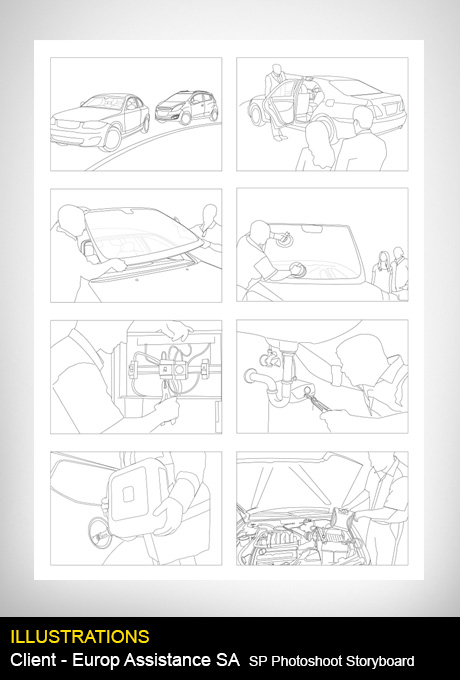 ILLUSTRATIONS
Client - Europ Assistance SA SP Photoshoot Storyboard